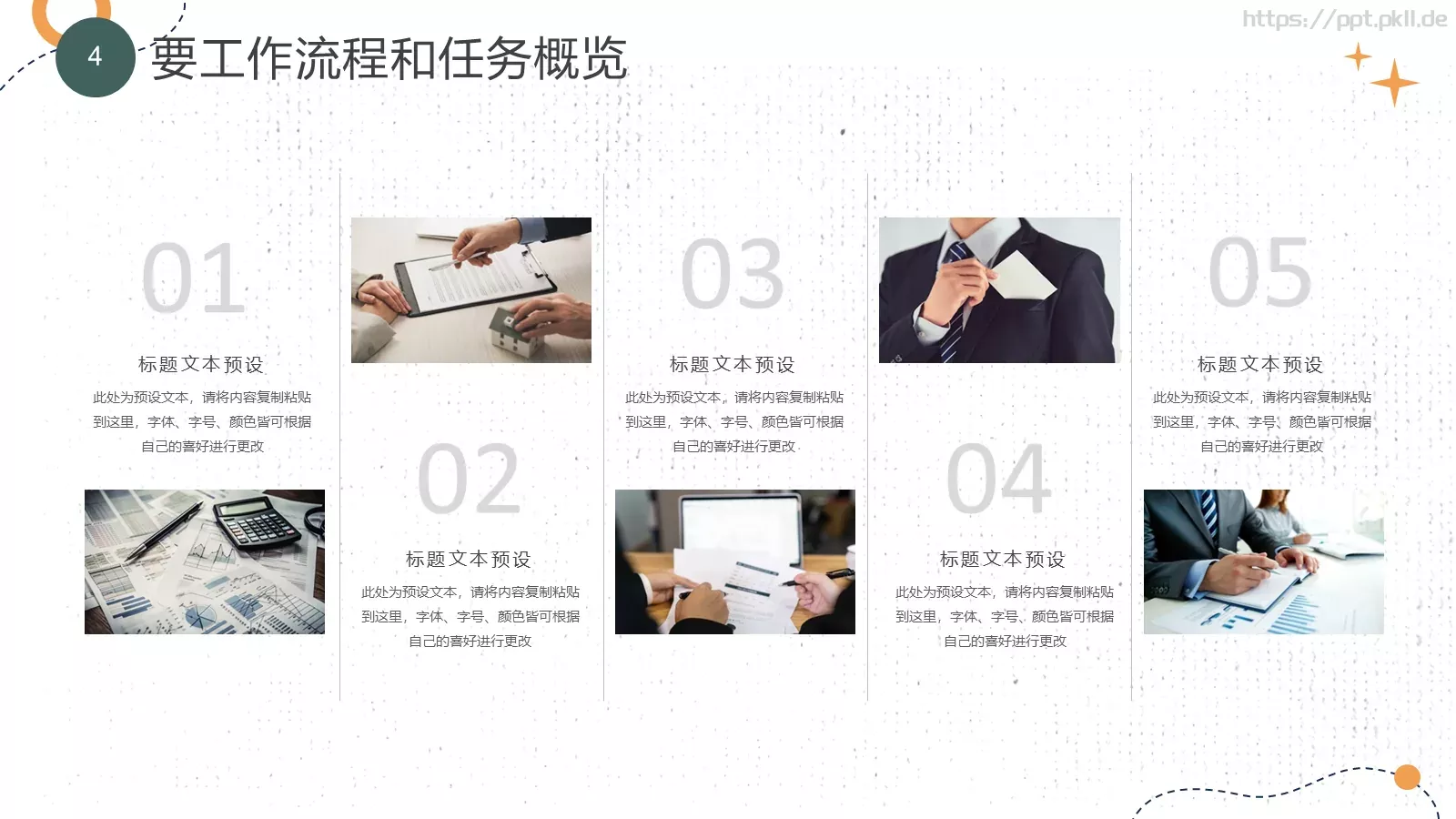 4

要工作流程和任务概览

https://ppt.pkll.de

01

标题文本预设

此处为预设文本，请将内容复制粘贴到这里，字体、字号、颜色皆可根据自己的喜好进行更改

02

标题文本预设

此处为预设文本，请将内容复制粘贴到这里，字体、字号、颜色皆可根据自己的喜好进行更改

03

标题文本预设

此处为预设文本，请将内容复制粘贴到这里，字体、字号、颜色皆可根据自己的喜好进行更改

04

标题文本预设

此处为预设文本，请将内容复制粘贴到这里，字体、字号、颜色皆可根据自己的喜好进行更改

05

标题文本预设

此处为预设文本，请将内容复制粘贴到这里，字体、字号、颜色皆可根据自己的喜好进行更改