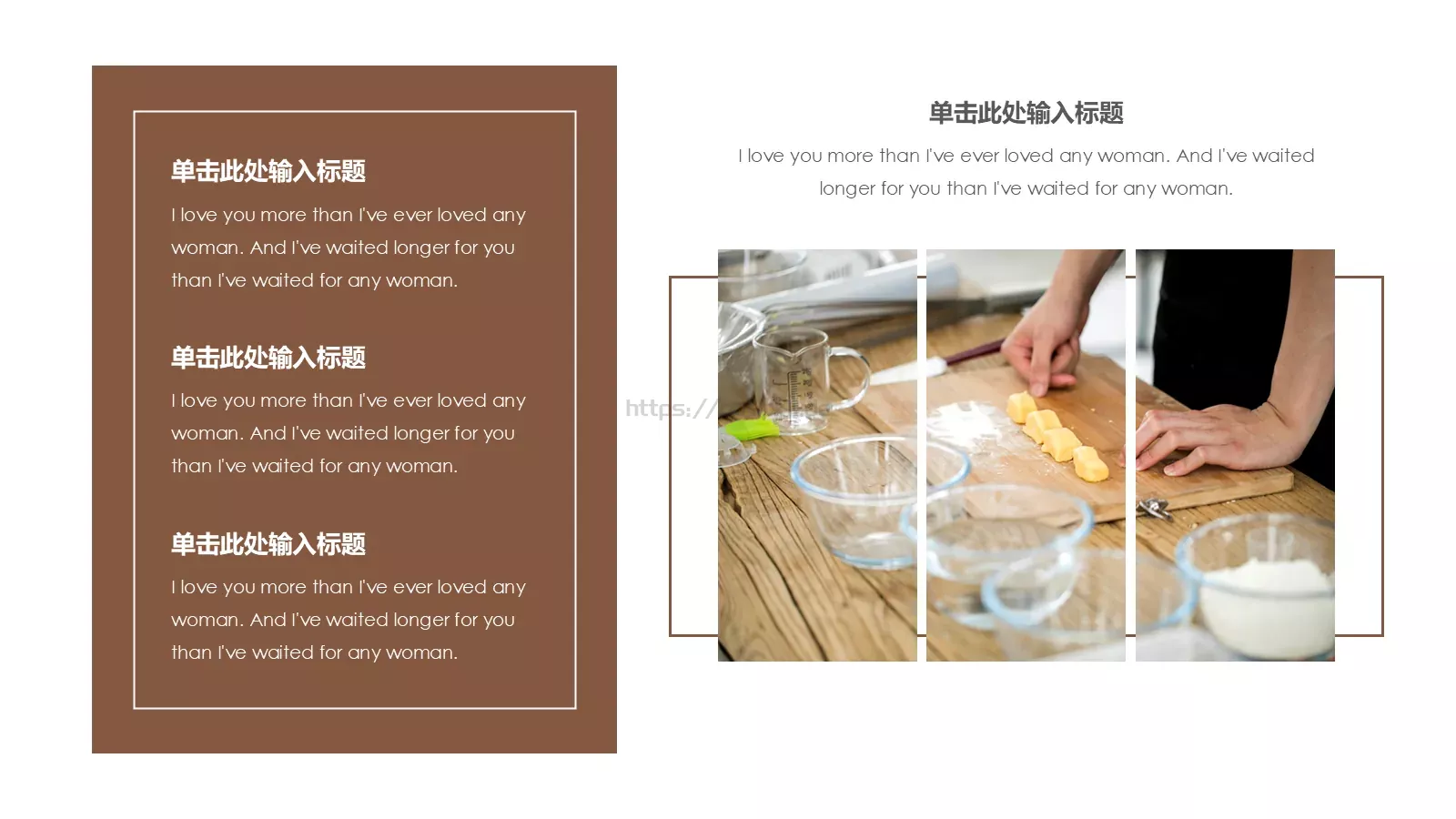 单击此处输入标题

I love you more than I've ever loved any woman. And I've waited longer for you than I've waited for any woman.

单击此处输入标题

I love you more than I've ever loved any woman. And I've waited longer for you than I've waited for any woman.

单击此处输入标题

I love you more than I've ever loved any woman. And I've waited longer for you than I've waited for any woman.

单击此处输入标题

I love you more than I've ever loved any woman. And I've waited longer for you than I've waited for any woman.

https://