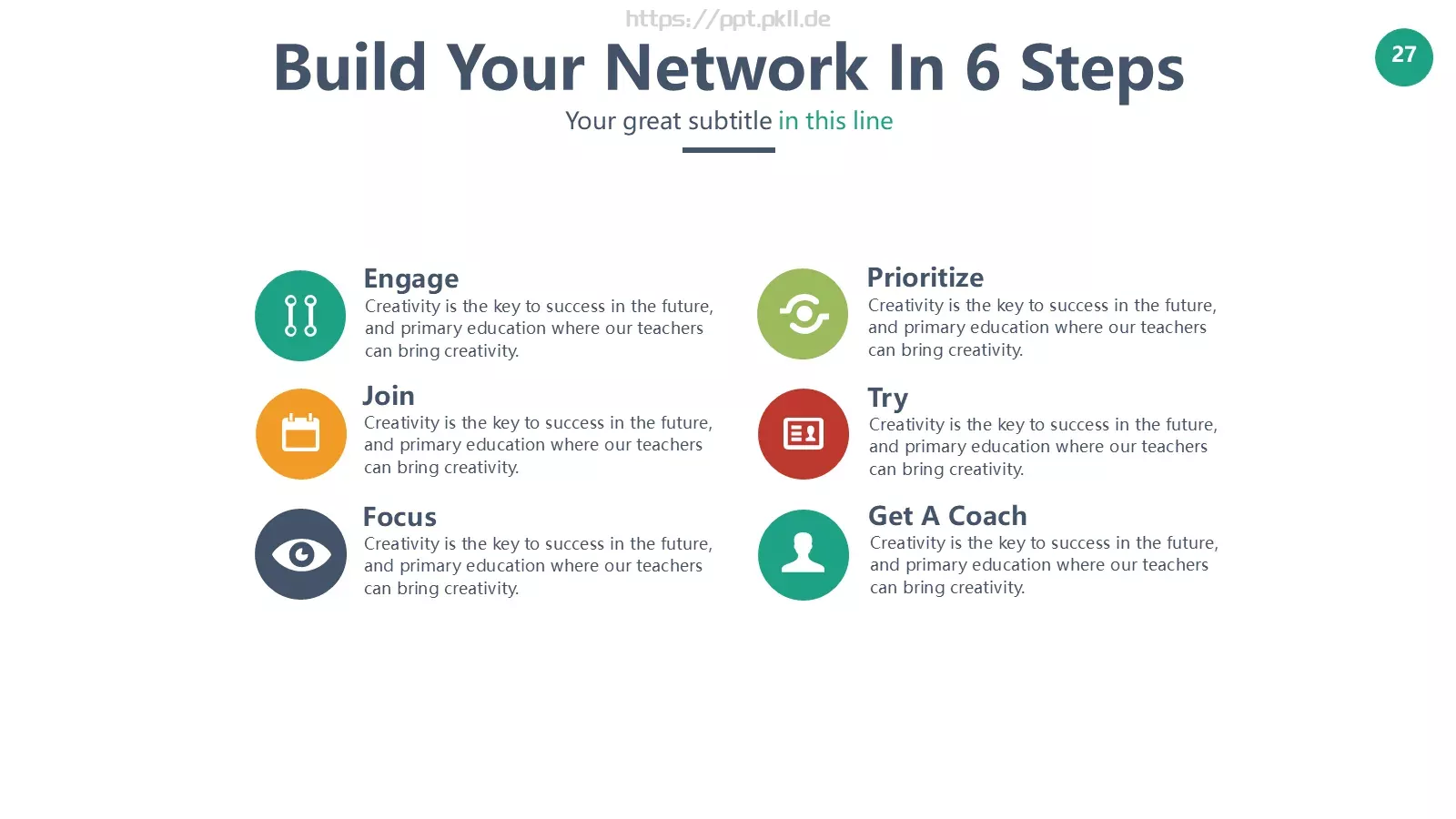 Build Your Network In 6 Steps

27

Your great subtitle in this line

Engage
Creativity is the key to success in the future, and primary education where our teachers can bring creativity.

Join
Creativity is the key to success in the future, and primary education where our teachers can bring creativity.

Focus
Creativity is the key to success in the future, and primary education where our teachers can bring creativity.

Prioritize
Creativity is the key to success in the future, and primary education where our teachers can bring creativity.

Try
Creativity is the key to success in the future, and primary education where our teachers can bring creativity.

Get A Coach
Creativity is the key to success in the future, and primary education where our teachers can bring creativity.

https://ppt.pkll.de