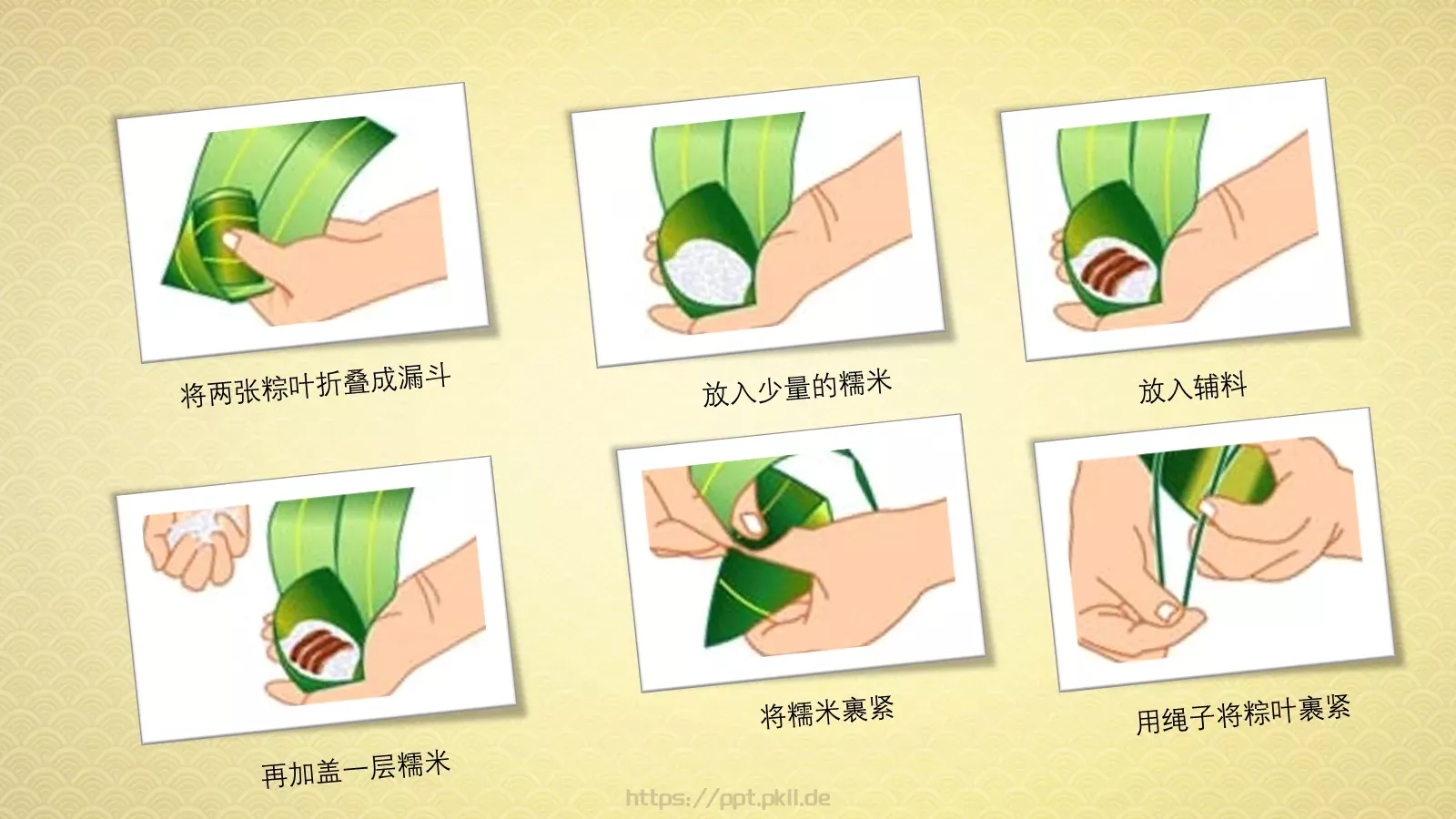 将两张粽叶折叠成漏斗

放入少量的糯米

放入辅料

再加盖一层糯米

将糯米裹紧

用绳子将粽叶裹紧

https://ppt.pkll.de