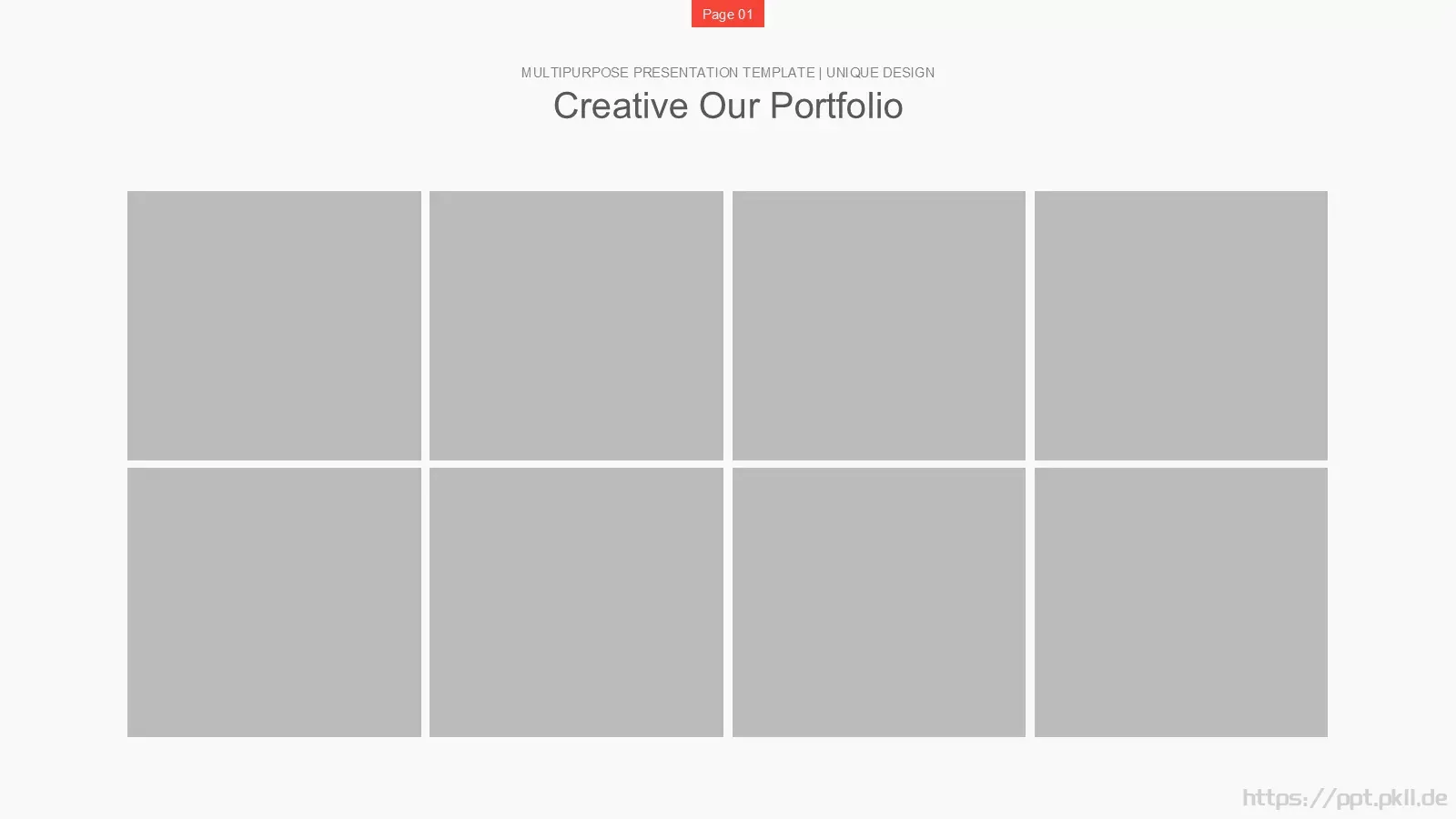 Page 01

MULTIPURPOSE PRESENTATION TEMPLATE | UNIQUE DESIGN

Creative Our Portfolio

https://ppt.pkll.de