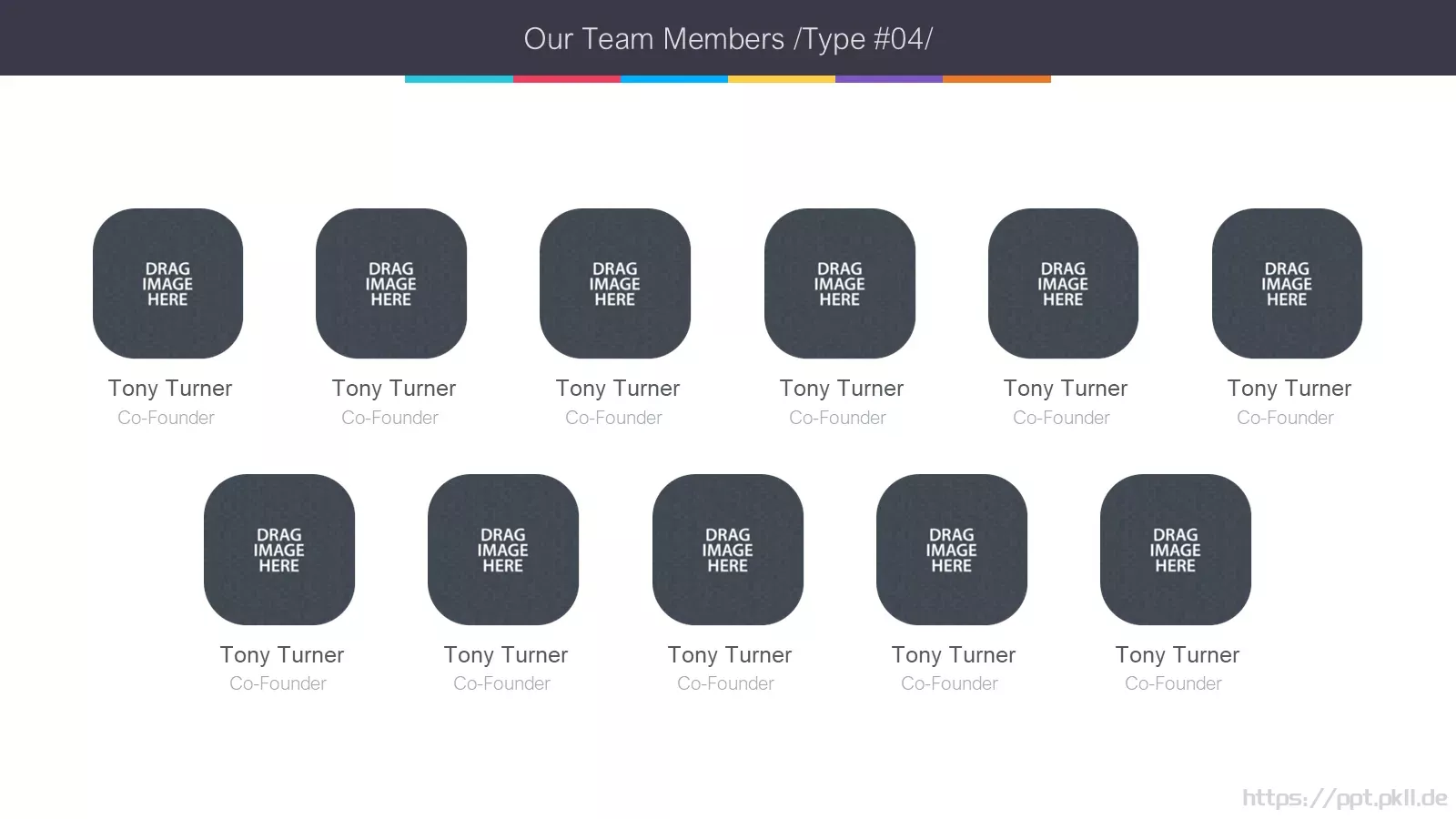 Our Team Members /Type #04/

DRAG
IMAGE
HERE

Tony Turner
Co-Founder

DRAG
IMAGE
HERE

Tony Turner
Co-Founder

DRAG
IMAGE
HERE

Tony Turner
Co-Founder

DRAG
IMAGE
HERE

Tony Turner
Co-Founder

DRAG
IMAGE
HERE

Tony Turner
Co-Founder

DRAG
IMAGE
HERE

Tony Turner
Co-Founder

DRAG
IMAGE
HERE

Tony Turner
Co-Founder

DRAG
IMAGE
HERE

Tony Turner
Co-Founder

DRAG
IMAGE
HERE

Tony Turner
Co-Founder

DRAG
IMAGE
HERE

Tony Turner
Co-Founder

DRAG
IMAGE
HERE

Tony Turner
Co-Founder

https://ppt.pkll.de