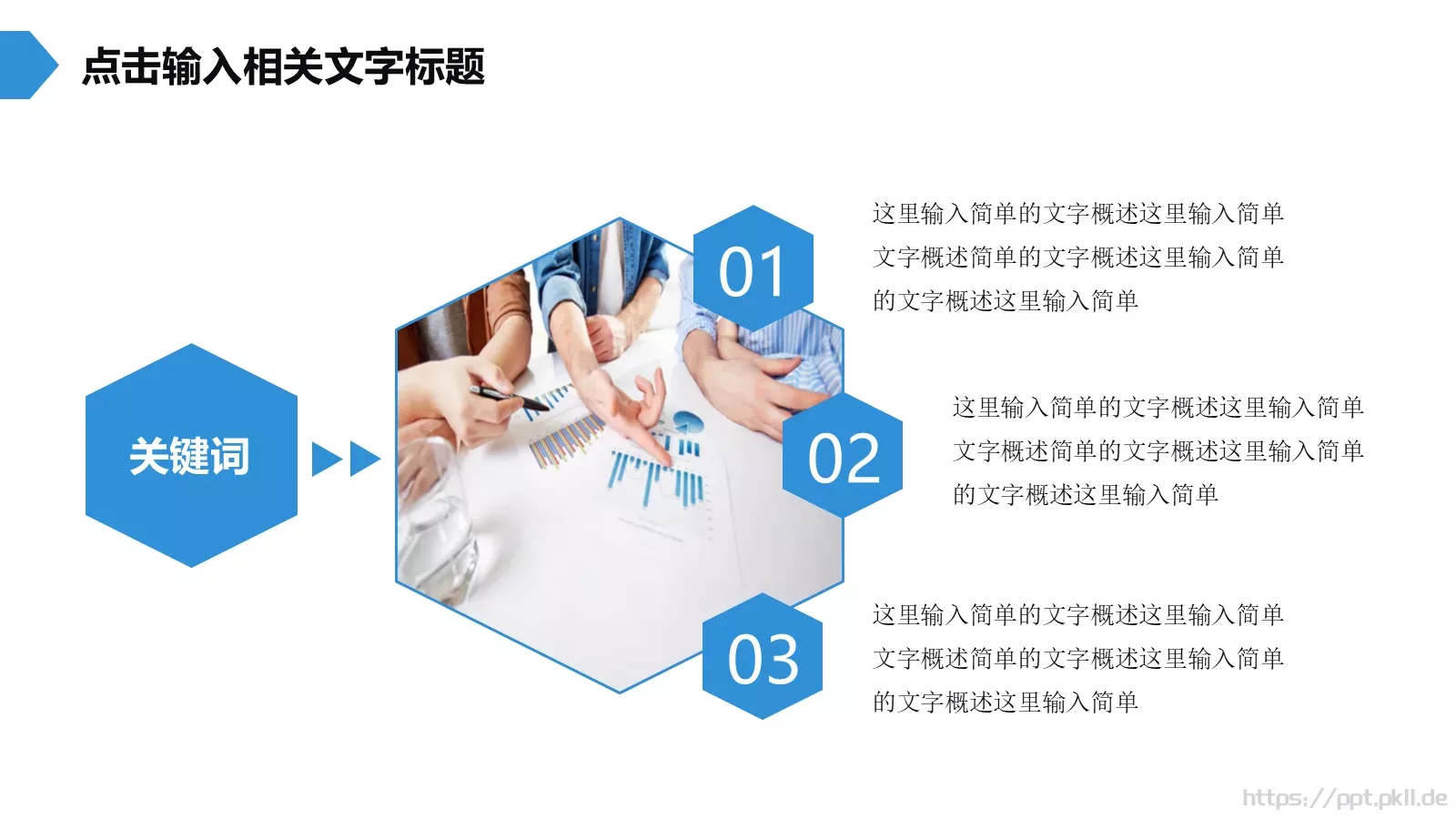 点击输入相关文字标题

关键词

01

这里输入简单的文字概述这里输入简单文字概述简单的文字概述这里输入简单的文字概述这里输入简单

02

这里输入简单的文字概述这里输入简单文字概述简单的文字概述这里输入简单的文字概述这里输入简单

03

这里输入简单的文字概述这里输入简单文字概述简单的文字概述这里输入简单的文字概述这里输入简单

https://ppt.pkll.de