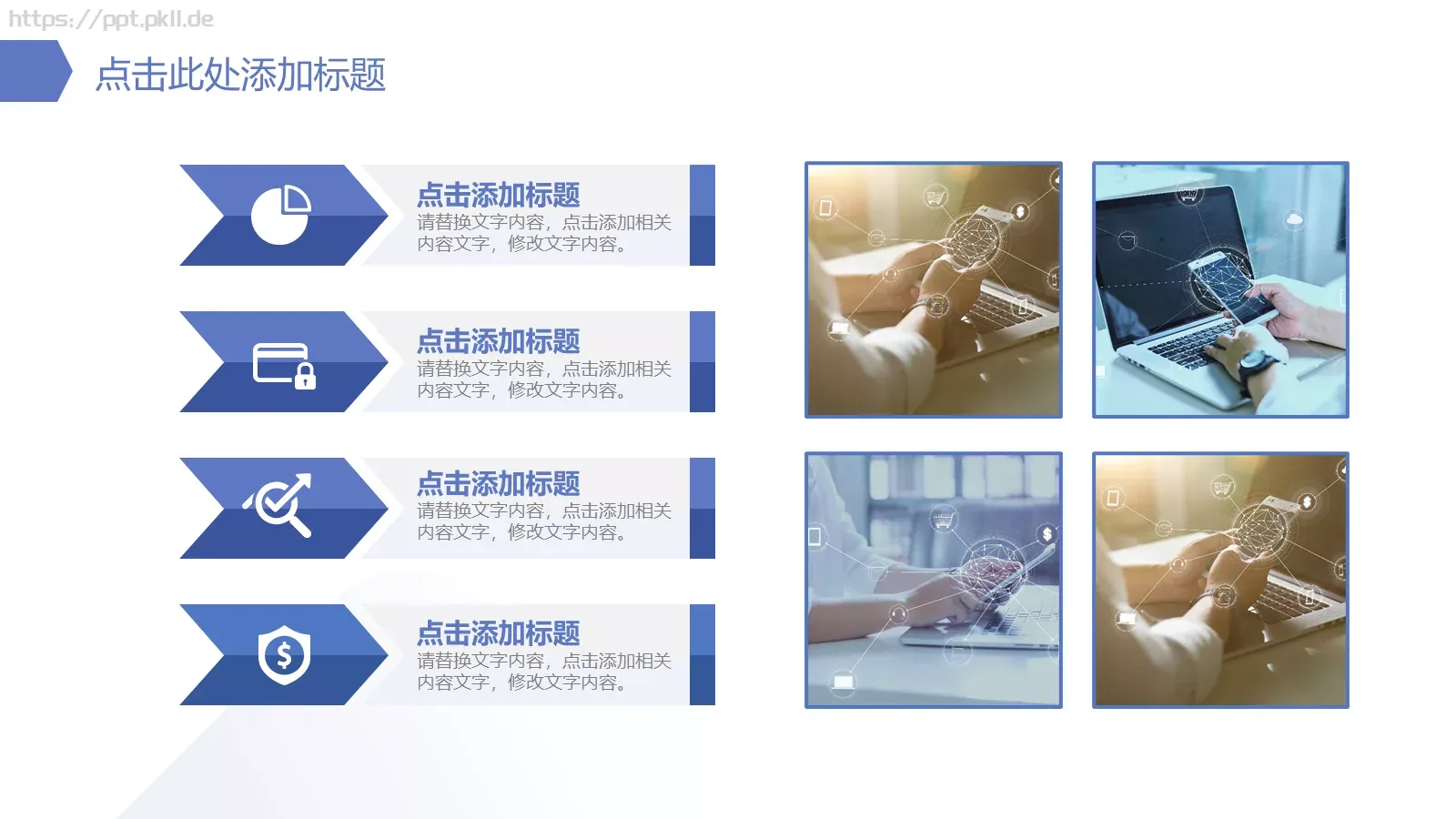 https://ppt.pkll.de

点击此处添加标题

点击添加标题
请替换文字内容，点击添加相关内容文字，修改文字内容。

点击添加标题
请替换文字内容，点击添加相关内容文字，修改文字内容。

点击添加标题
请替换文字内容，点击添加相关内容文字，修改文字内容。

点击添加标题
请替换文字内容，点击添加相关内容文字，修改文字内容。