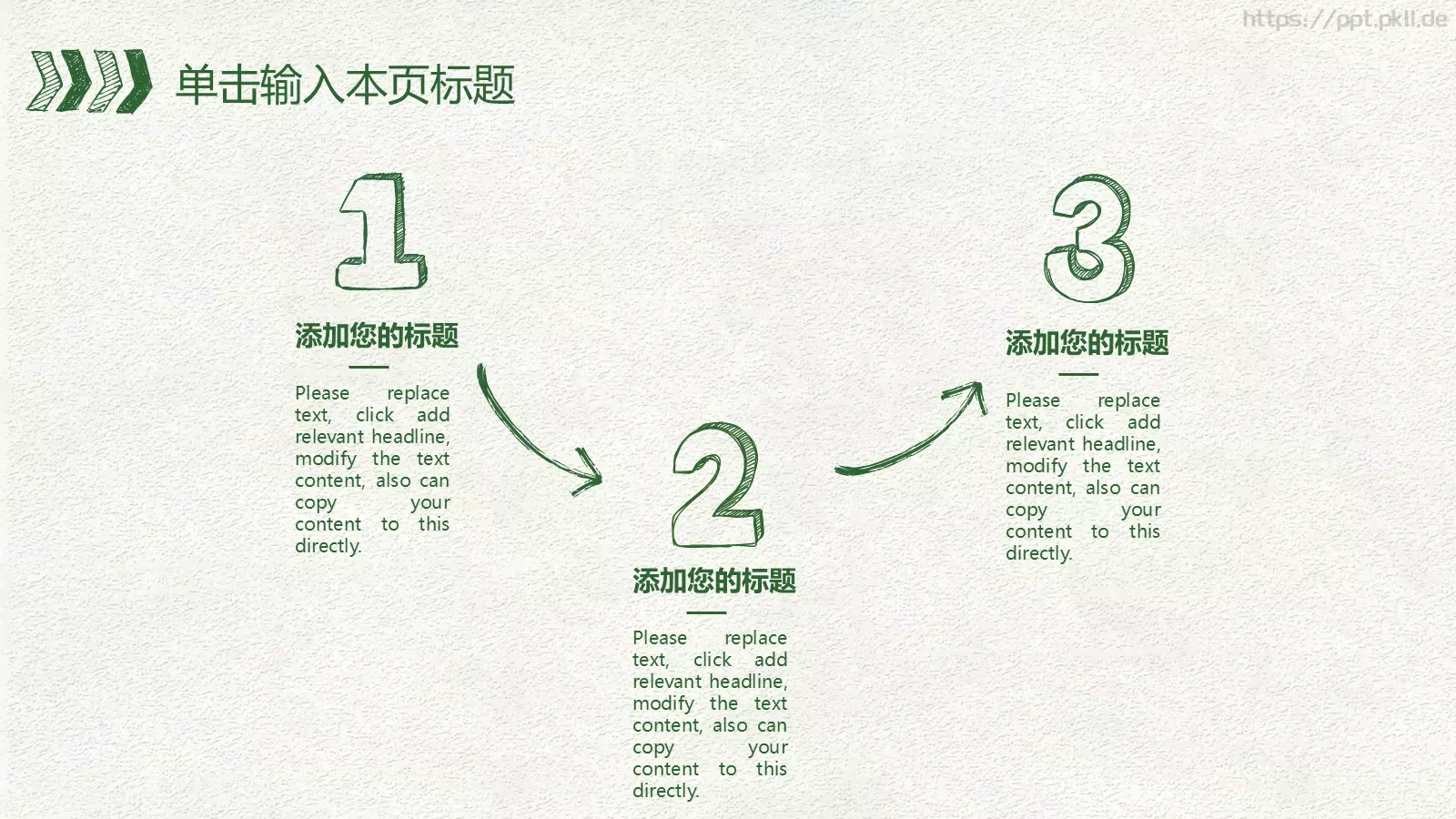 https://ppt.pkll.de

单击输入本页标题

1

添加您的标题

Please replace text, click add relevant headline, modify the text content, also can copy your content to this directly.

2

添加您的标题

Please replace text, click add relevant headline, modify the text content, also can copy your content to this directly.

3

添加您的标题

Please replace text, click add relevant headline, modify the text content, also can copy your content to this directly.