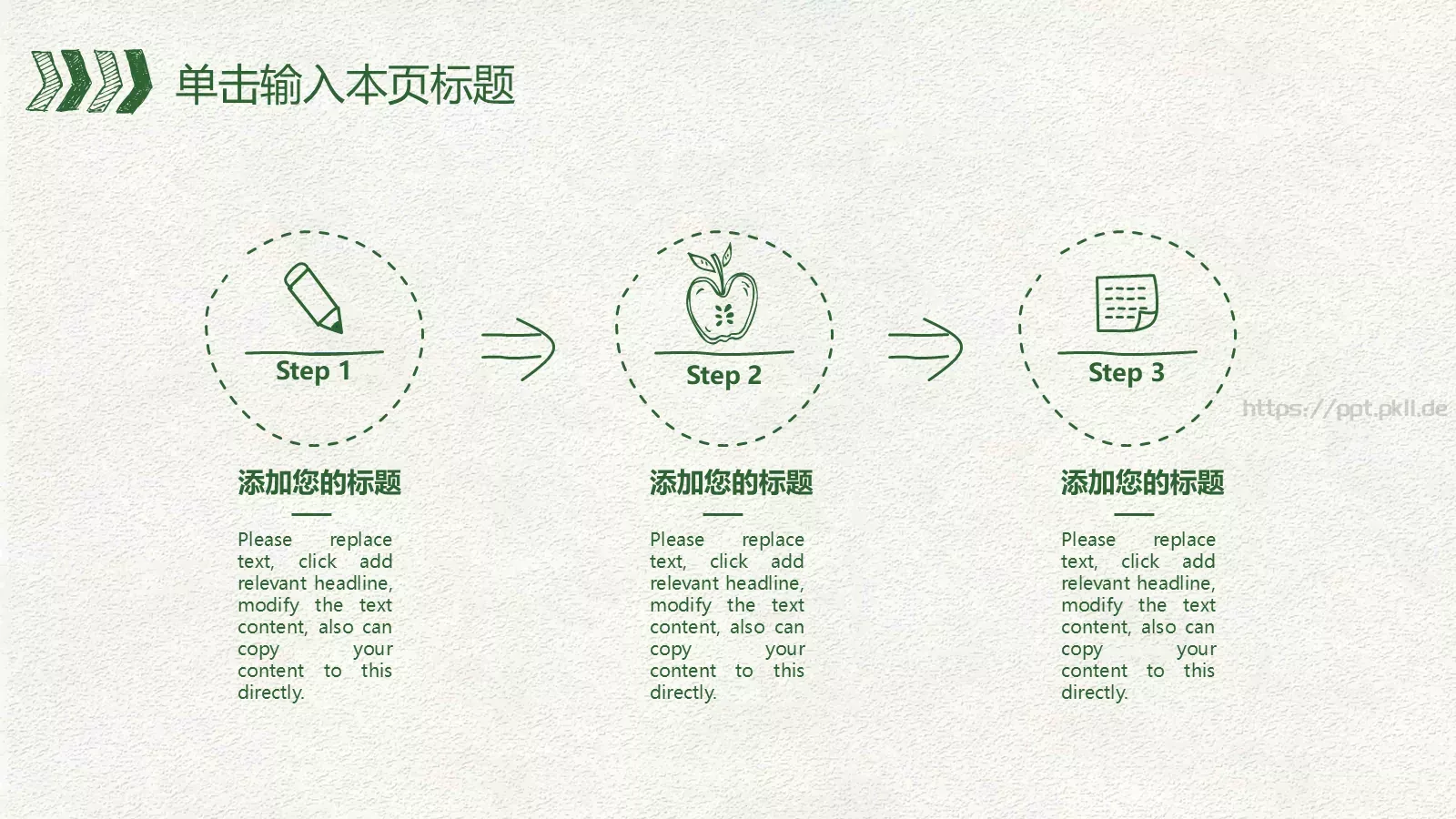 单击输入本页标题

Step 1

添加您的标题

Please replace text, click add relevant headline, modify the text content, also can copy your content to this directly.

Step 2

添加您的标题

Please replace text, click add relevant headline, modify the text content, also can copy your content to this directly.

Step 3

https://ppt.pkll.de

添加您的标题

Please replace text, click add relevant headline, modify the text content, also can copy your content to this directly.