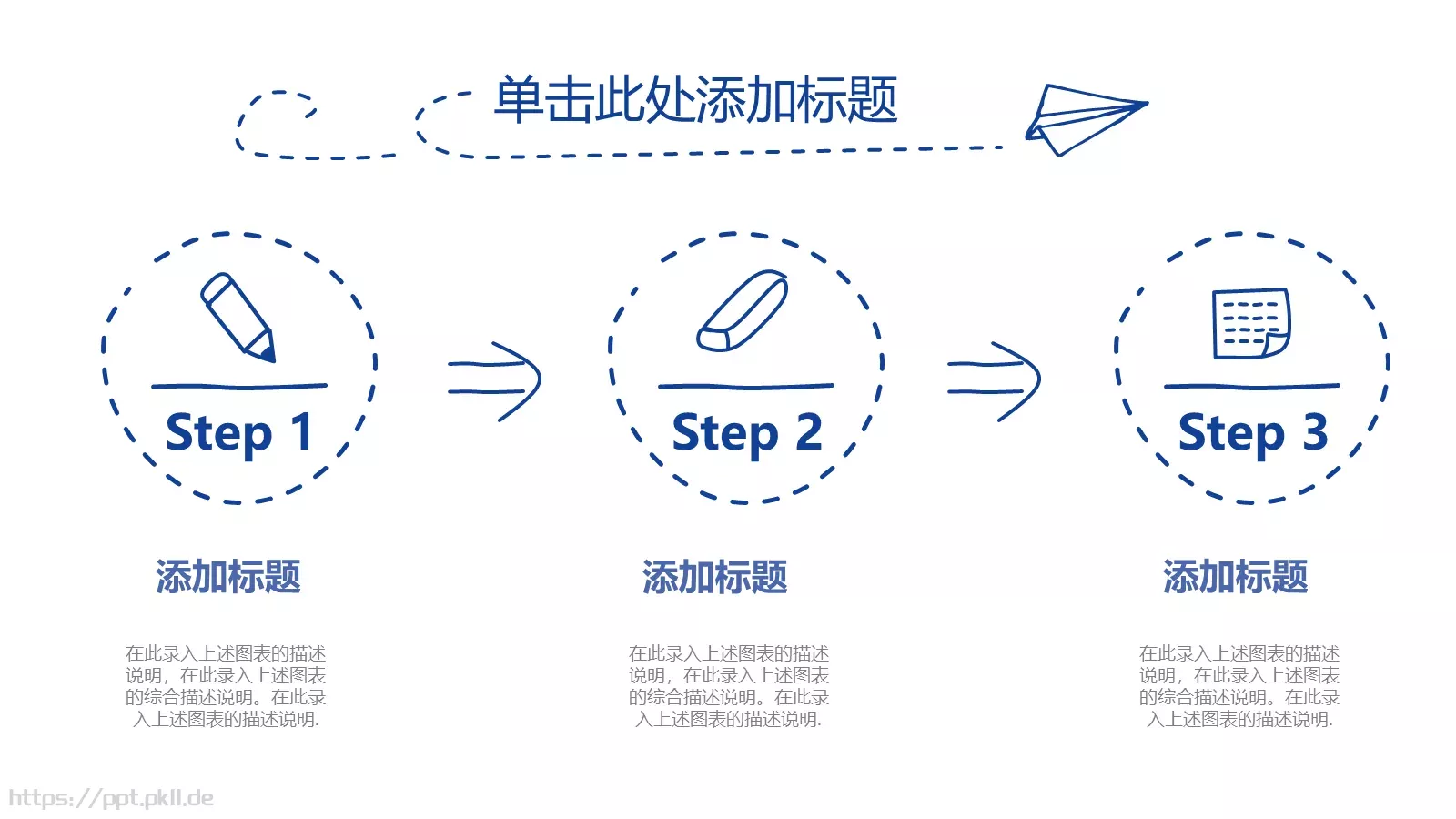 单击此处添加标题

Step 1

Step 2

Step 3

添加标题

在此录入上述图表的描述说明，在此录入上述图表的综合描述说明。在此录入上述图表的描述说明.

添加标题

在此录入上述图表的描述说明，在此录入上述图表的综合描述说明。在此录入上述图表的描述说明.

添加标题

在此录入上述图表的描述说明，在此录入上述图表的综合描述说明。在此录入上述图表的描述说明.

https://ppt.pkll.de