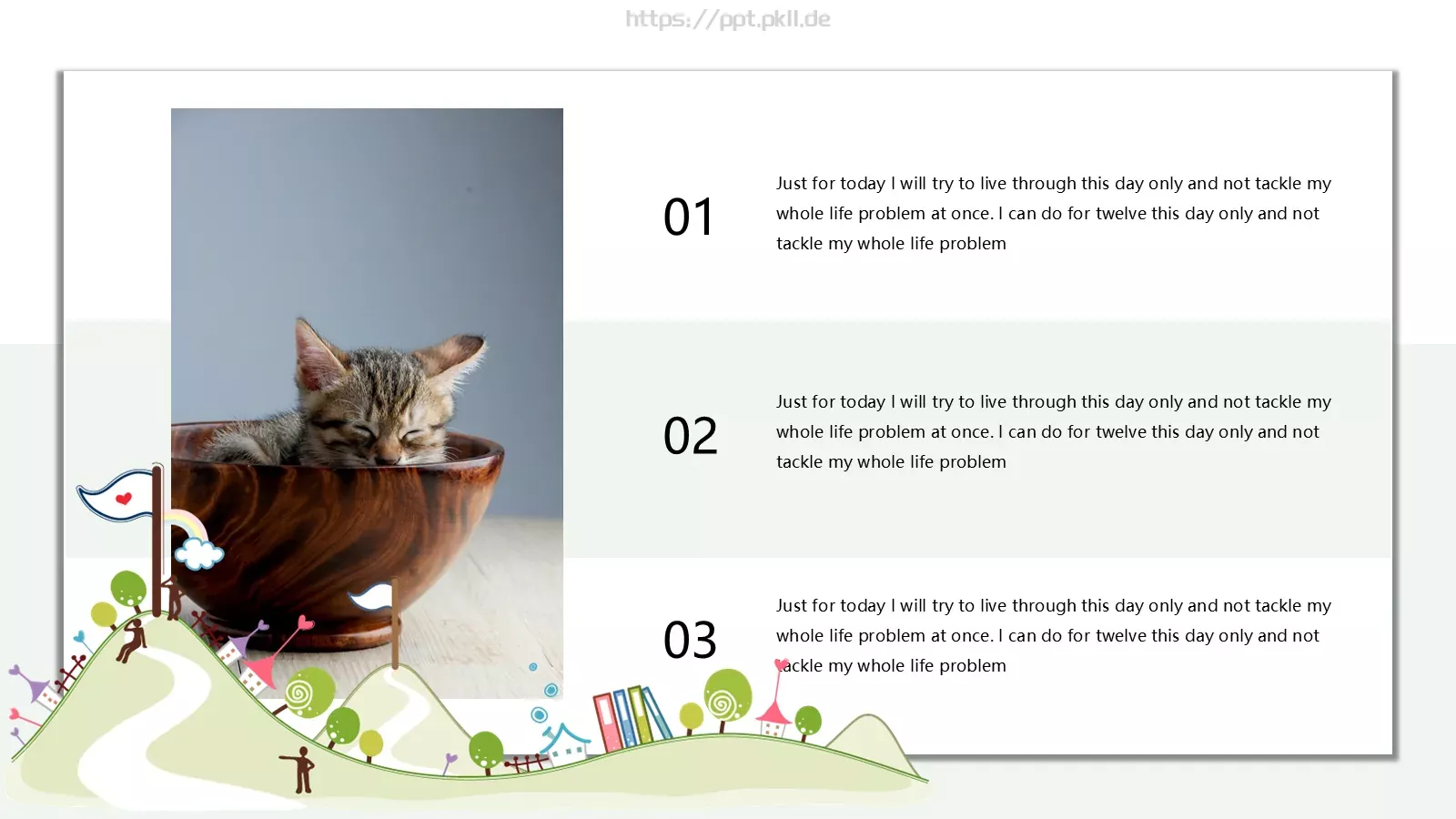 https://ppt.pkll.de

01

Just for today I will try to live through this day only and not tackle my whole life problem at once. I can do for twelve this day only and not tackle my whole life problem

02

Just for today I will try to live through this day only and not tackle my whole life problem at once. I can do for twelve this day only and not tackle my whole life problem

03

Just for today I will try to live through this day only and not tackle my whole life problem at once. I can do for twelve this day only and not tackle my whole life problem