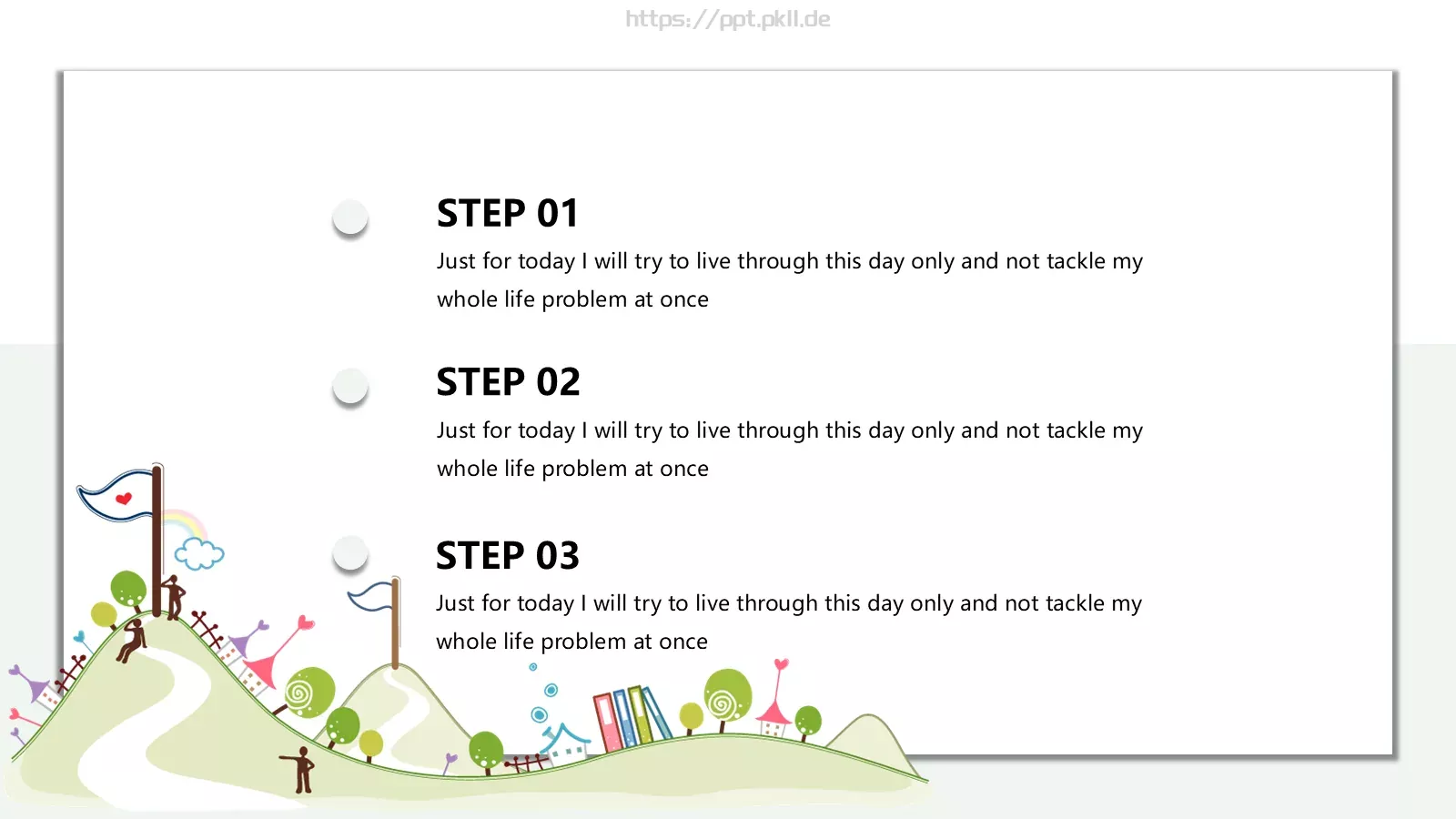 https://ppt.pkll.de

STEP 01

Just for today I will try to live through this day only and not tackle my whole life problem at once

STEP 02

Just for today I will try to live through this day only and not tackle my whole life problem at once

STEP 03

Just for today I will try to live through this day only and not tackle my whole life problem at once