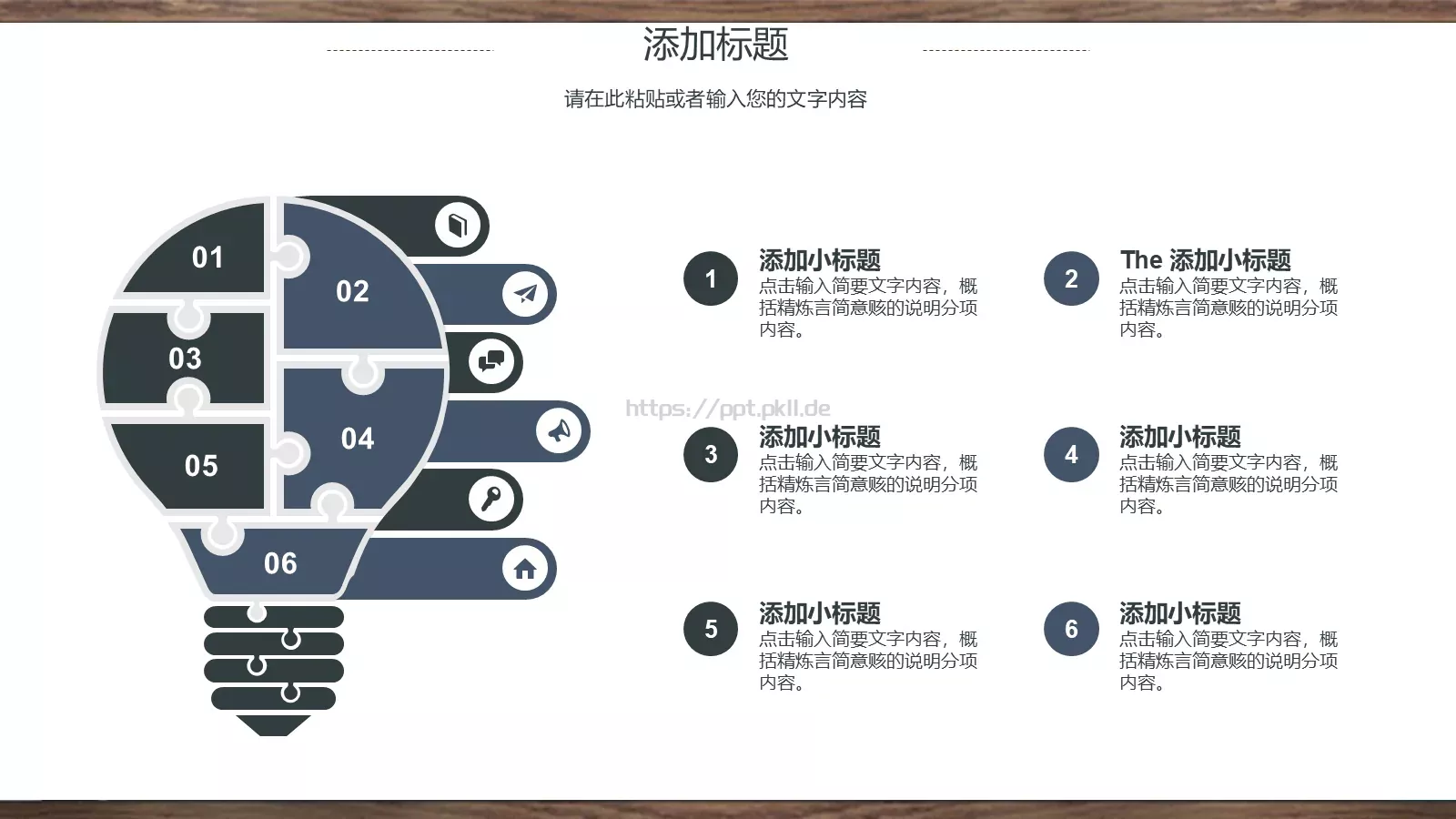 添加标题

请在此粘贴或者输入您的文字内容

01
02
03
04
05
06

https://ppt.pkll.de

1
添加小标题
点击输入简要文字内容，概括精炼言简意赅的说明分项内容。

2
The 添加小标题
点击输入简要文字内容，概括精炼言简意赅的说明分项内容。

3
添加小标题
点击输入简要文字内容，概括精炼言简意赅的说明分项内容。

4
添加小标题
点击输入简要文字内容，概括精炼言简意赅的说明分项内容。

5
添加小标题
点击输入简要文字内容，概括精炼言简意赅的说明分项内容。

6
添加小标题
点击输入简要文字内容，概括精炼言简意赅的说明分项内容。