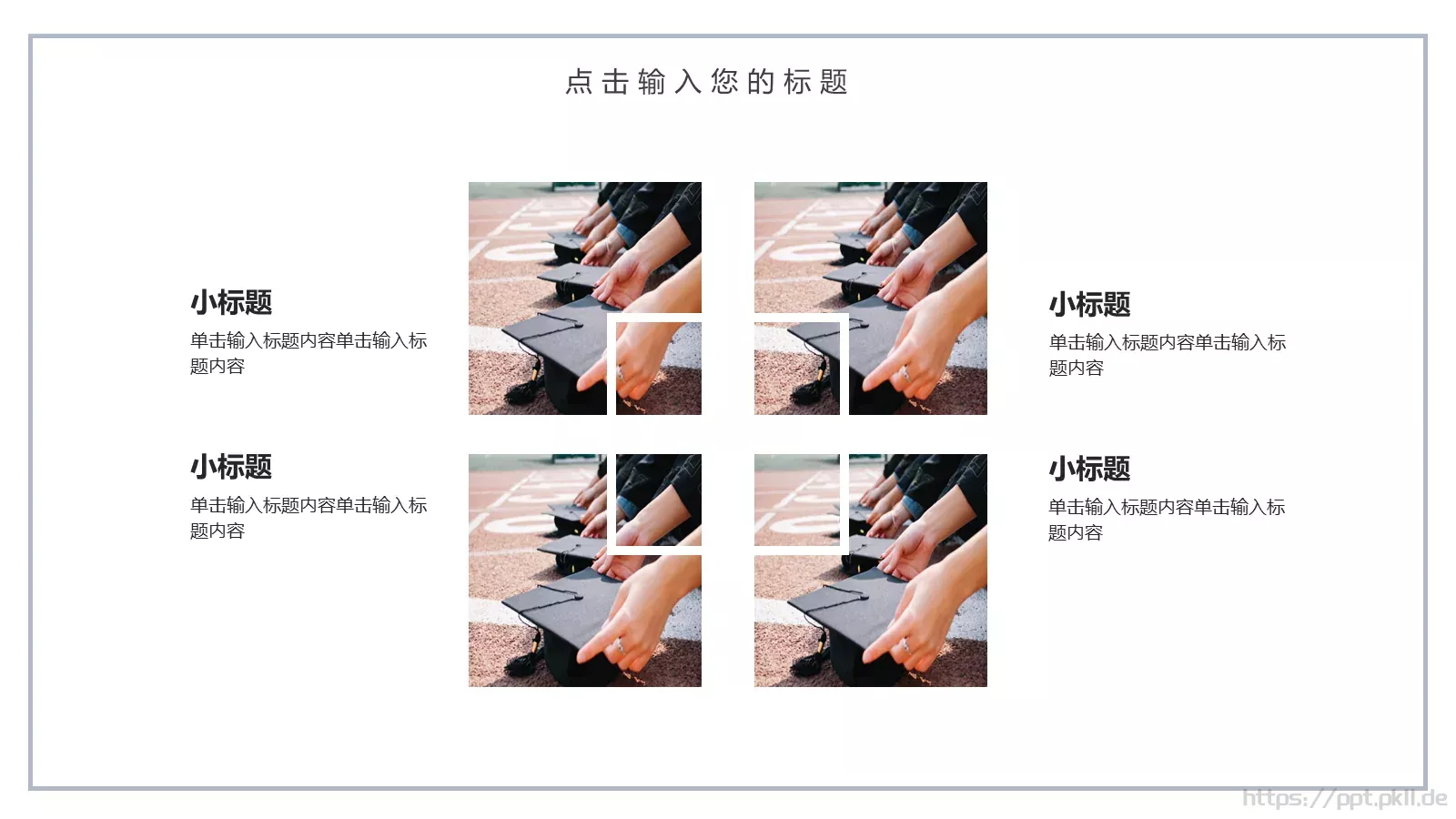 点击输入您的标题

小标题
单击输入标题内容单击输入标题内容

小标题
单击输入标题内容单击输入标题内容

小标题
单击输入标题内容单击输入标题内容

小标题
单击输入标题内容单击输入标题内容

https://ppt.pkll.de