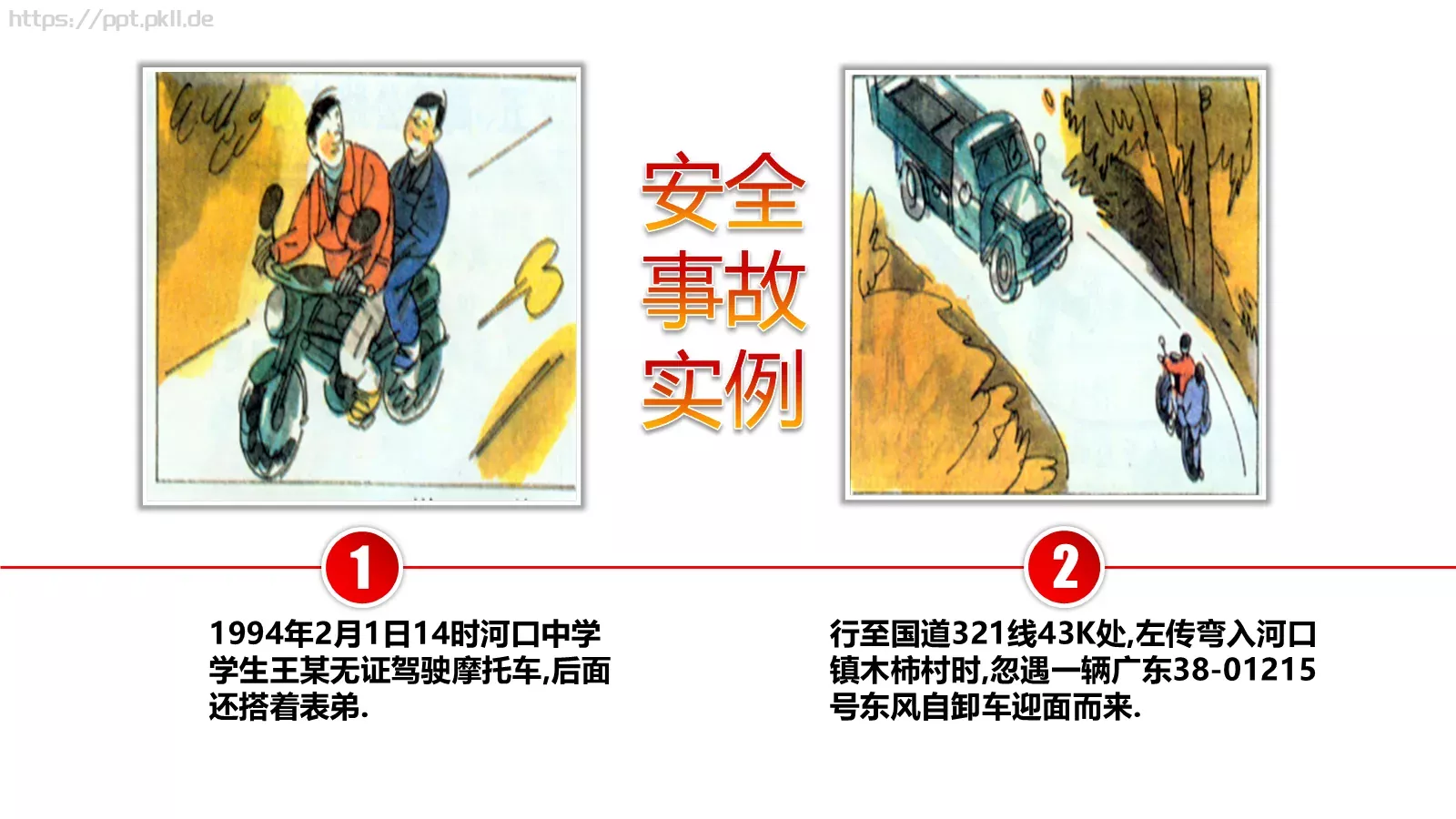 https://ppt.pkll.de

安全事故实例

1

1994年2月1日14时河口中学学生王某无证驾驶摩托车,后面还搭着表弟.

2

行至国道321线43K处,左传弯入河口镇木柿村时,忽遇一辆广东38-01215号东风自卸车迎面而来.