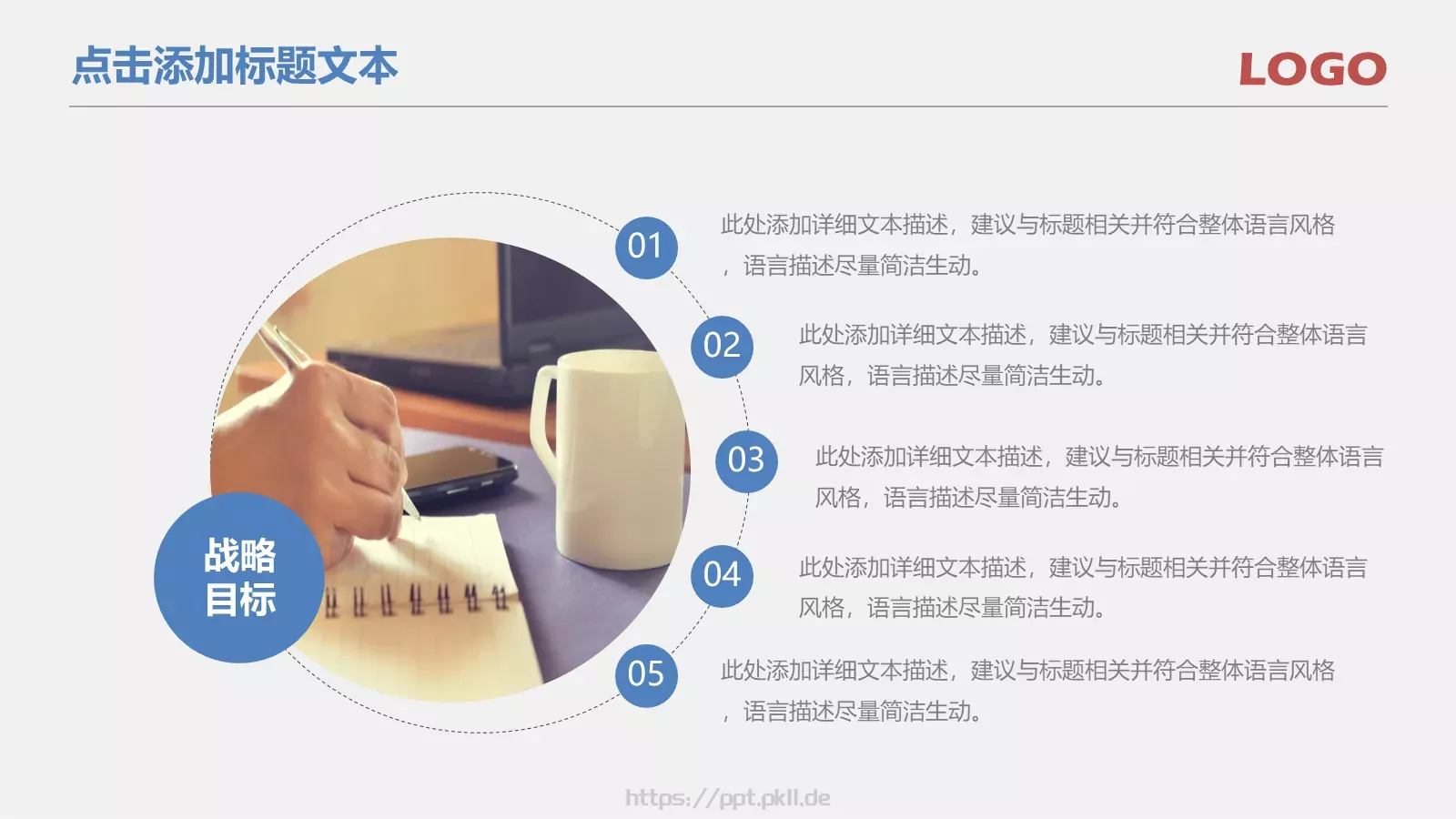 点击添加标题文本

LOGO

战略目标

01

此处添加详细文本描述，建议与标题相关并符合整体语言风格，语言描述尽量简洁生动。

02

此处添加详细文本描述，建议与标题相关并符合整体语言风格，语言描述尽量简洁生动。

03

此处添加详细文本描述，建议与标题相关并符合整体语言风格，语言描述尽量简洁生动。

04

此处添加详细文本描述，建议与标题相关并符合整体语言风格，语言描述尽量简洁生动。

05

此处添加详细文本描述，建议与标题相关并符合整体语言风格，语言描述尽量简洁生动。

https://ppt.pkll.de