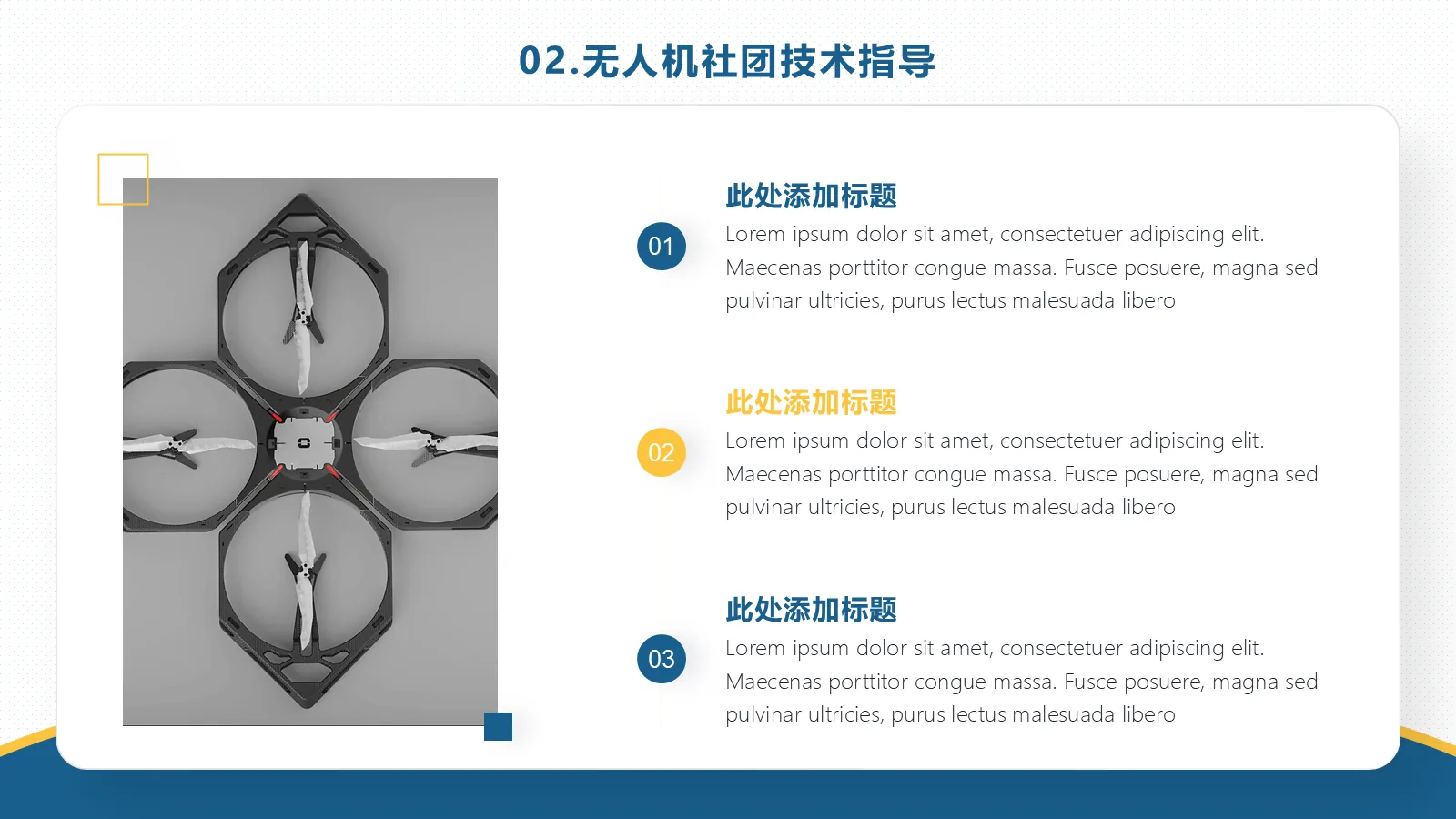 02.无人机社团技术指导

01

此处添加标题

Lorem ipsum dolor sit amet, consectetuer adipiscing elit. Maecenas porttitor congue massa. Fusce posuere, magna sed pulvinar ultricies, purus lectus malesuada libero

02

此处添加标题

Lorem ipsum dolor sit amet, consectetuer adipiscing elit. Maecenas porttitor congue massa. Fusce posuere, magna sed pulvinar ultricies, purus lectus malesuada libero

03

此处添加标题

Lorem ipsum dolor sit amet, consectetuer adipiscing elit. Maecenas porttitor congue massa. Fusce posuere, magna sed pulvinar ultricies, purus lectus malesuada libero