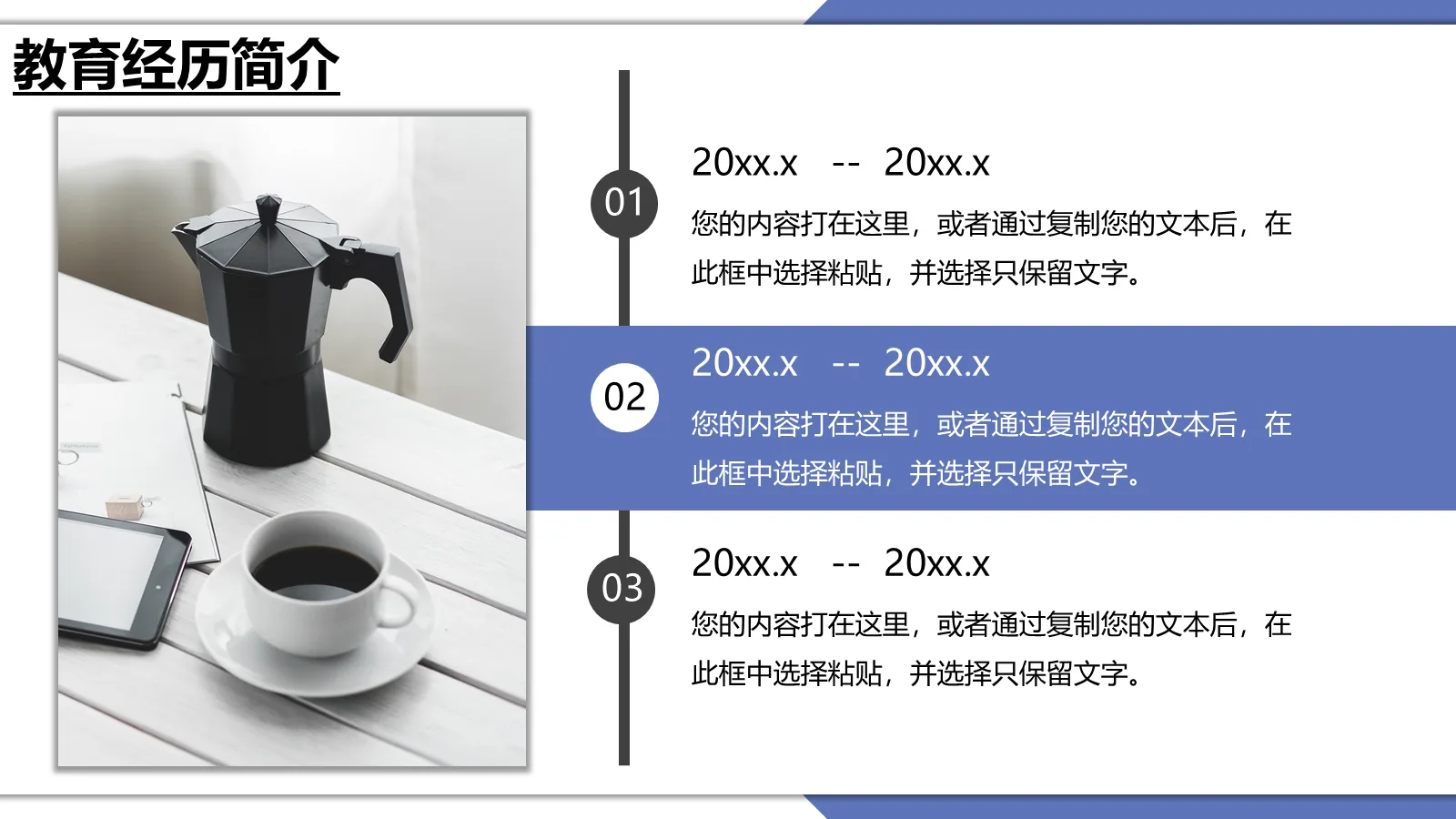 教育经历简介

01

20xx.x -- 20xx.x

您的内容打在这里，或者通过复制您的文本后，在此框中选择粘贴，并选择只保留文字。

02

20xx.x -- 20xx.x

您的内容打在这里，或者通过复制您的文本后，在此框中选择粘贴，并选择只保留文字。

03

20xx.x -- 20xx.x

您的内容打在这里，或者通过复制您的文本后，在此框中选择粘贴，并选择只保留文字。