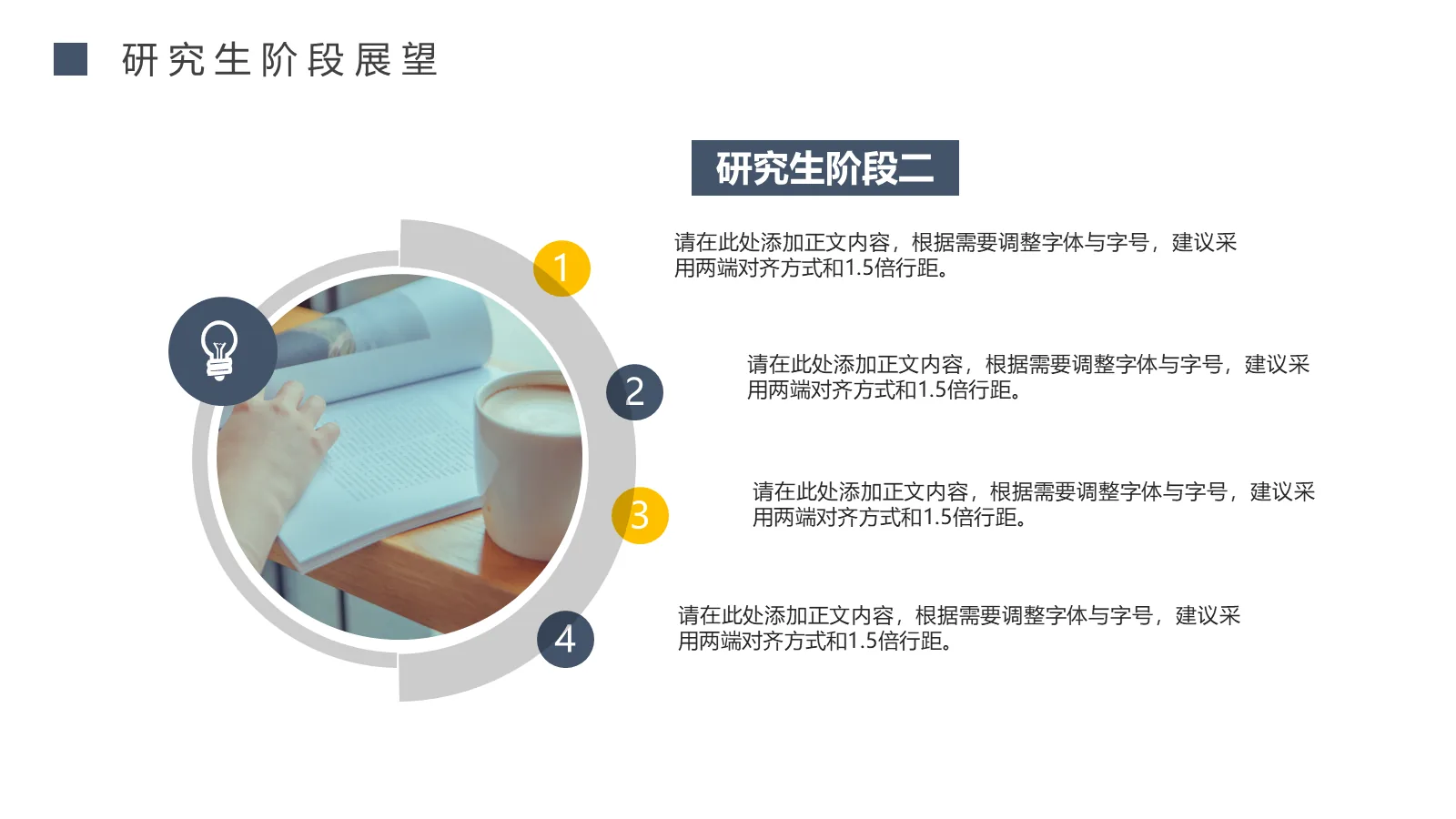 研究生阶段展望

研究生阶段二

1

请在此处添加正文内容，根据需要调整字体与字号，建议采用两端对齐方式和1.5倍行距。

2

请在此处添加正文内容，根据需要调整字体与字号，建议采用两端对齐方式和1.5倍行距。

3

请在此处添加正文内容，根据需要调整字体与字号，建议采用两端对齐方式和1.5倍行距。

4

请在此处添加正文内容，根据需要调整字体与字号，建议采用两端对齐方式和1.5倍行距。