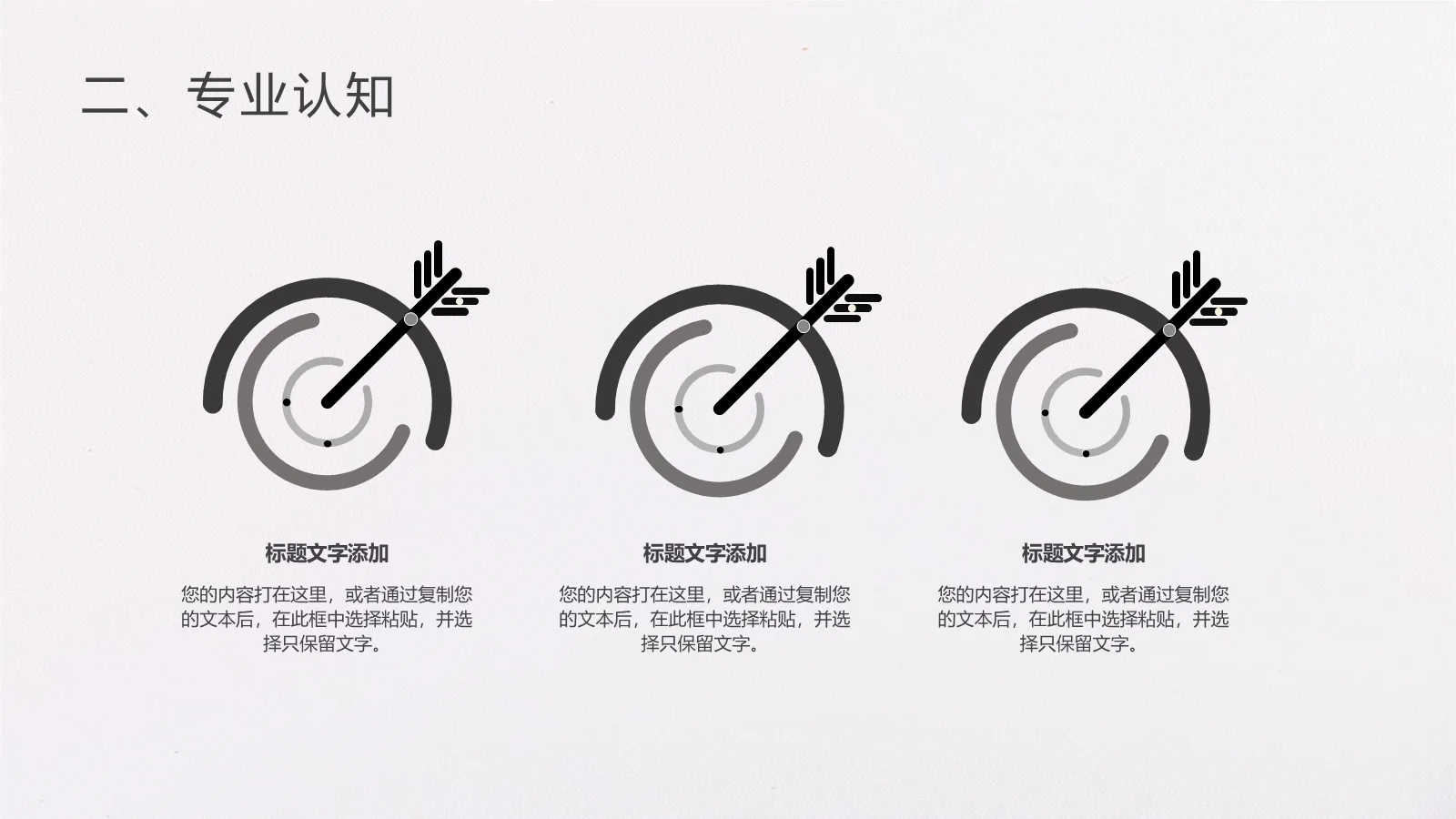 二、专业认知

标题文字添加

您的内容打在这里，或者通过复制您的文本后，在此框中选择粘贴，并选择只保留文字。

标题文字添加

您的内容打在这里，或者通过复制您的文本后，在此框中选择粘贴，并选择只保留文字。

标题文字添加

您的内容打在这里，或者通过复制您的文本后，在此框中选择粘贴，并选择只保留文字。