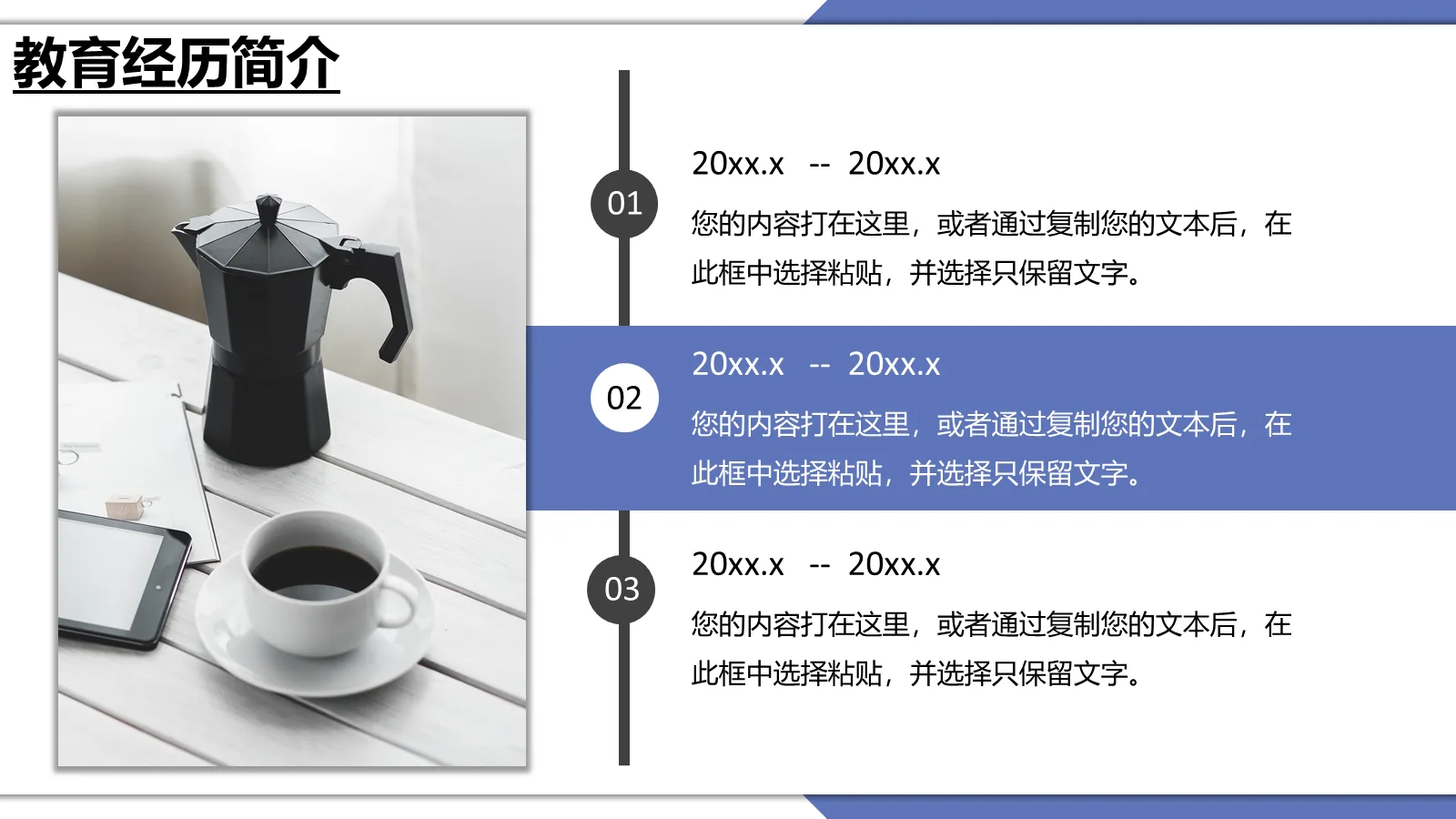 教育经历简介

01

20xx.x -- 20xx.x

您的内容打在这里，或者通过复制您的文本后，在此框中选择粘贴，并选择只保留文字。

02

20xx.x -- 20xx.x

您的内容打在这里，或者通过复制您的文本后，在此框中选择粘贴，并选择只保留文字。

03

20xx.x -- 20xx.x

您的内容打在这里，或者通过复制您的文本后，在此框中选择粘贴，并选择只保留文字。