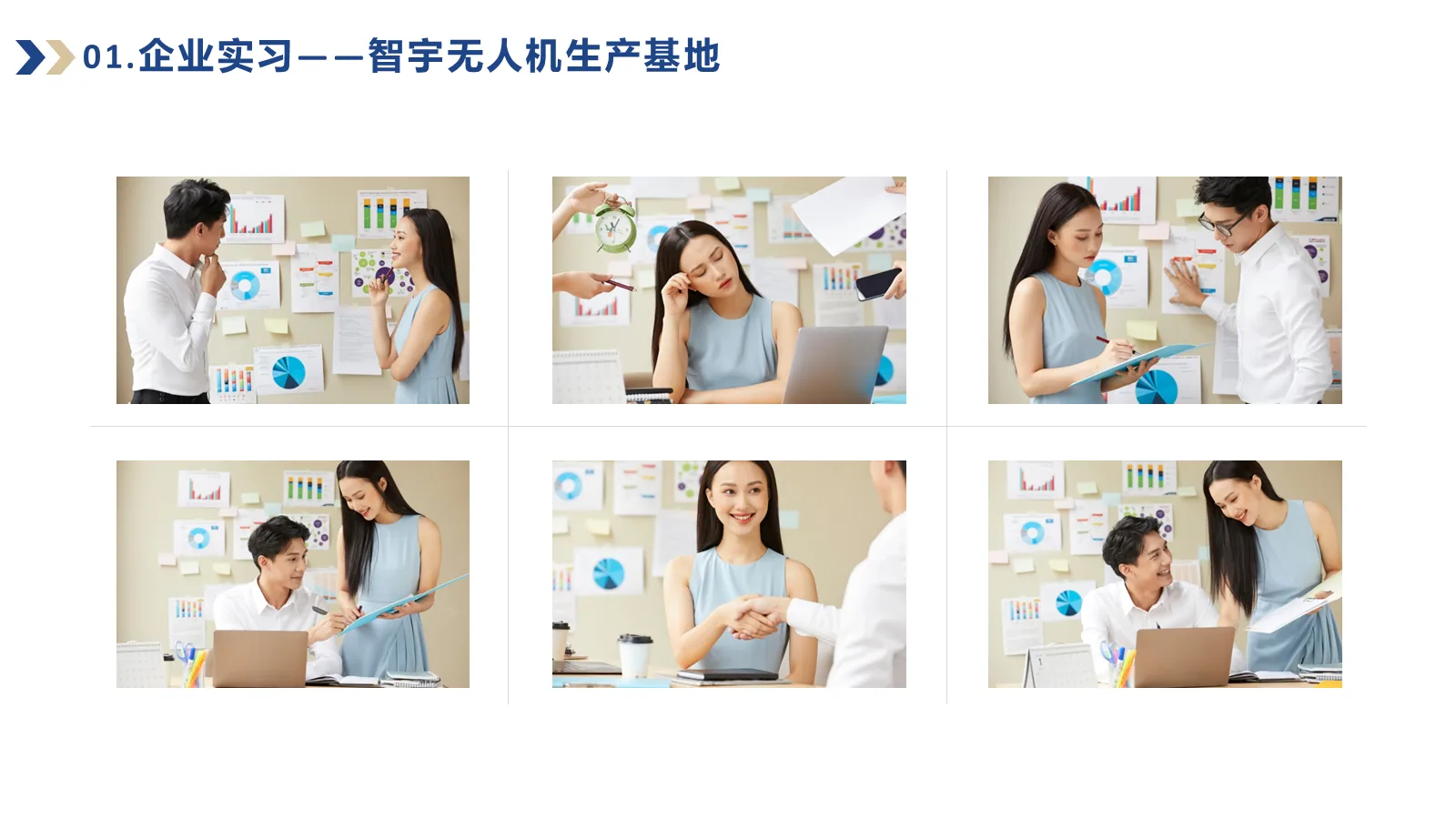 01.企业实习——智宇无人机生产基地