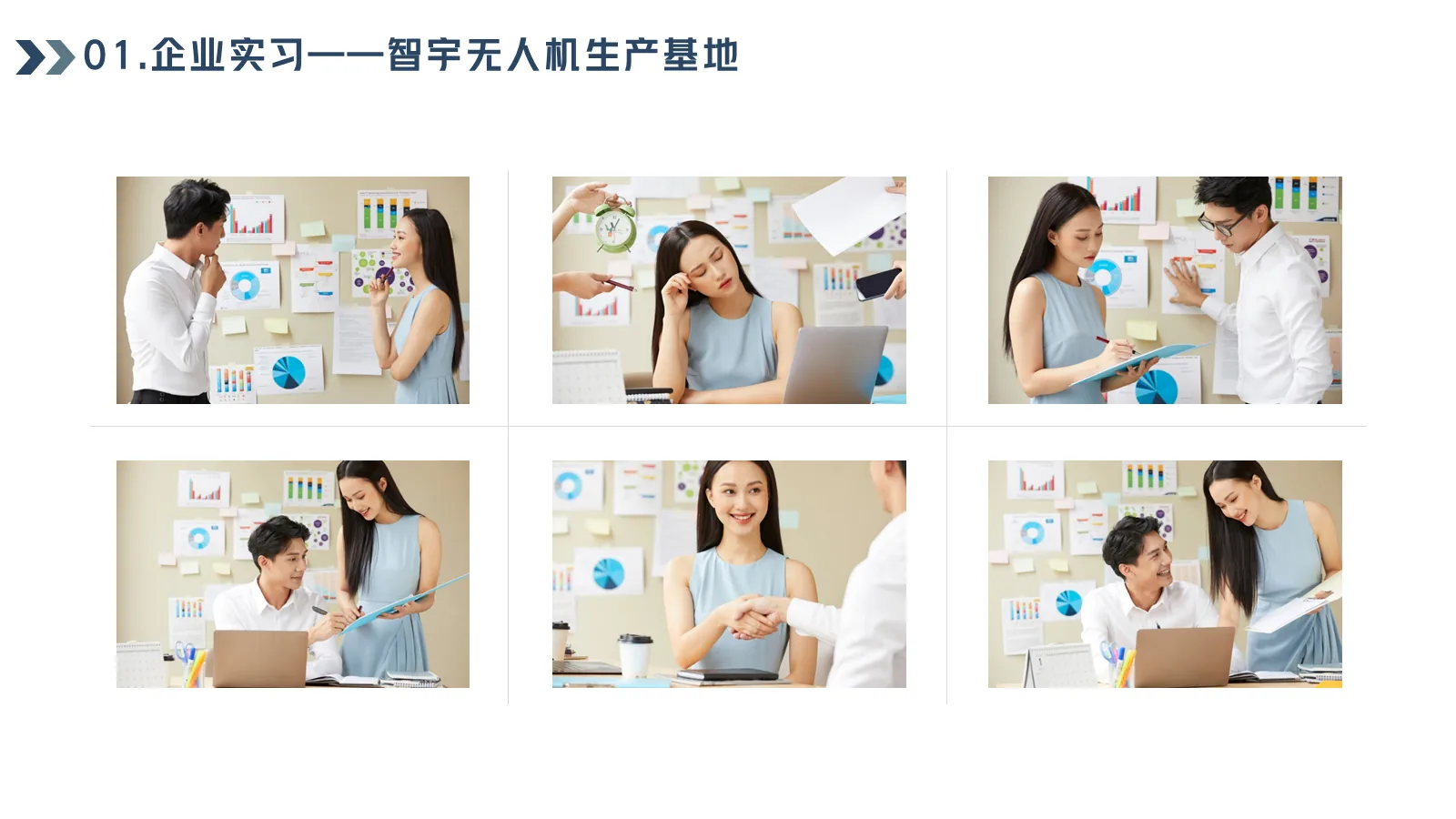 01.企业实习——智宇无人机生产基地